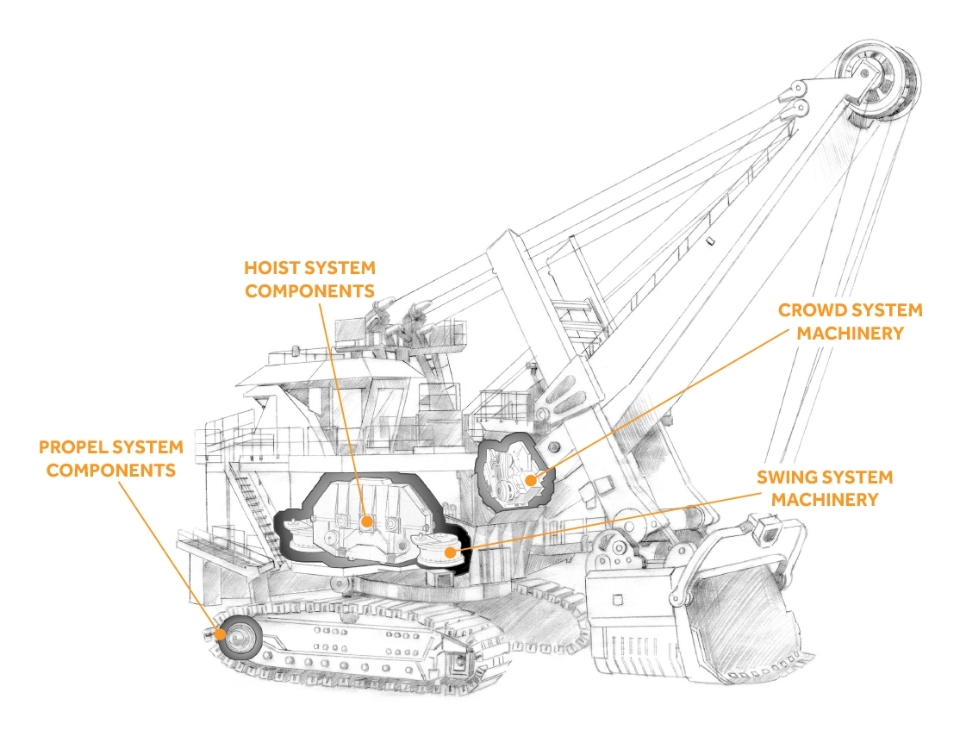 HOIST SYSTEM COMPONENTS

CROWD SYSTEM MACHINERY

PROPEL SYSTEM COMPONENTS

SWING SYSTEM MACHINERY